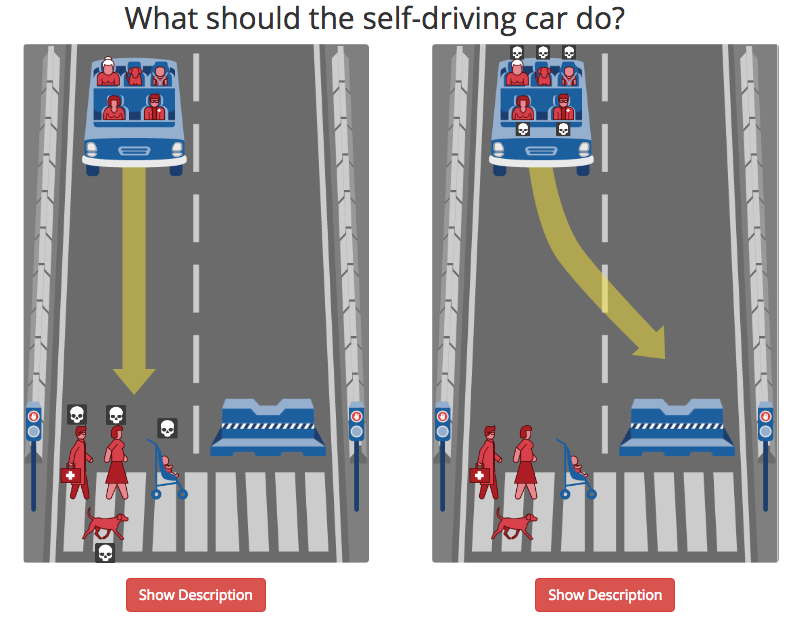 What should the self-driving car do?

Show Description

Show Description